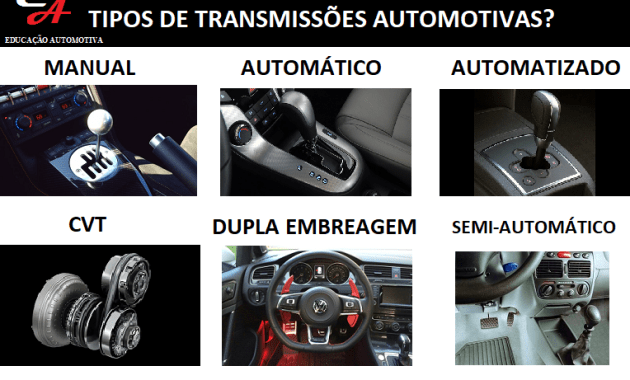 EA
TIPOS DE TRANSMISSÕES AUTOMOTIVAS?
EDUCAÇÃO AUTOMOTIVA

MANUAL

AUTOMÁTICO

AUTOMATIZADO

CVT

DUPLA EMBREAGEM

SEMI-AUTOMÁTICO